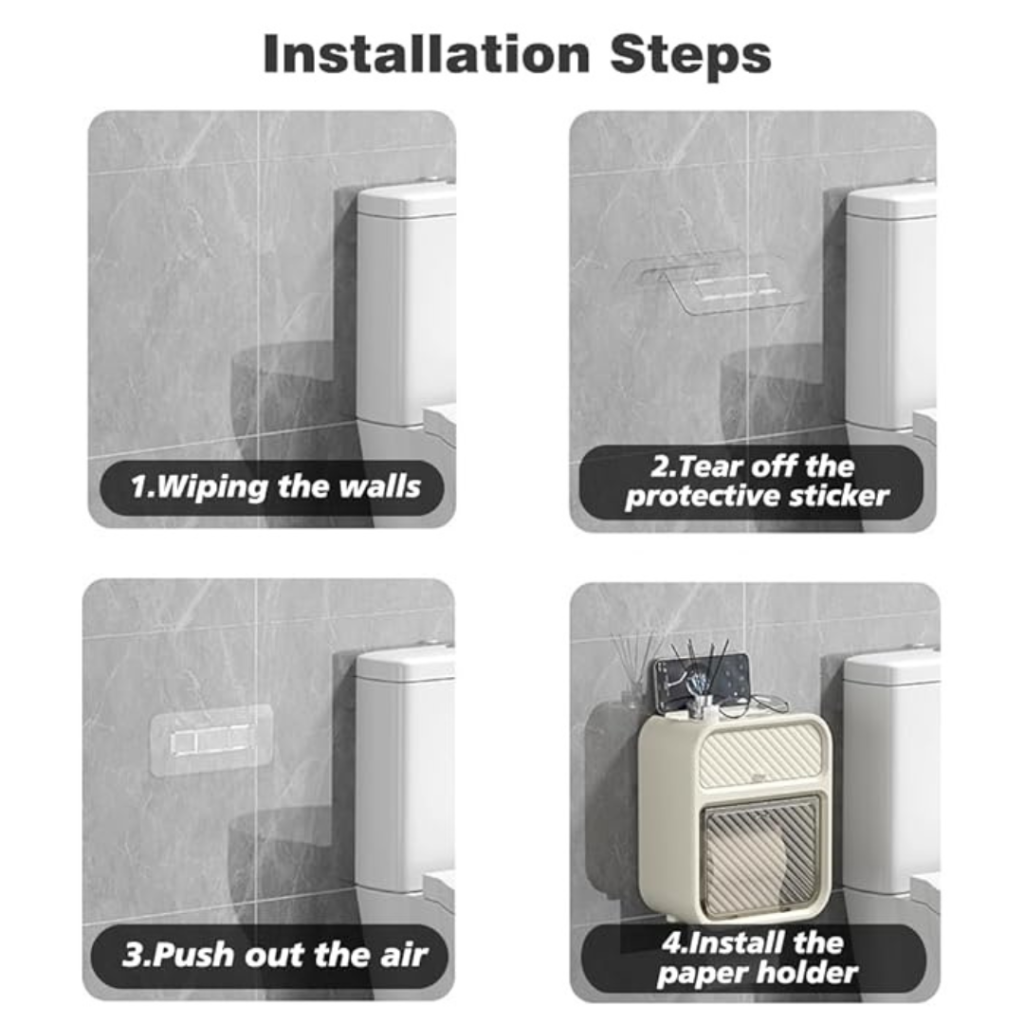 Installation Steps

1.Wiping the walls

2.Tear off the protective sticker

3.Push out the air

4.Install the paper holder