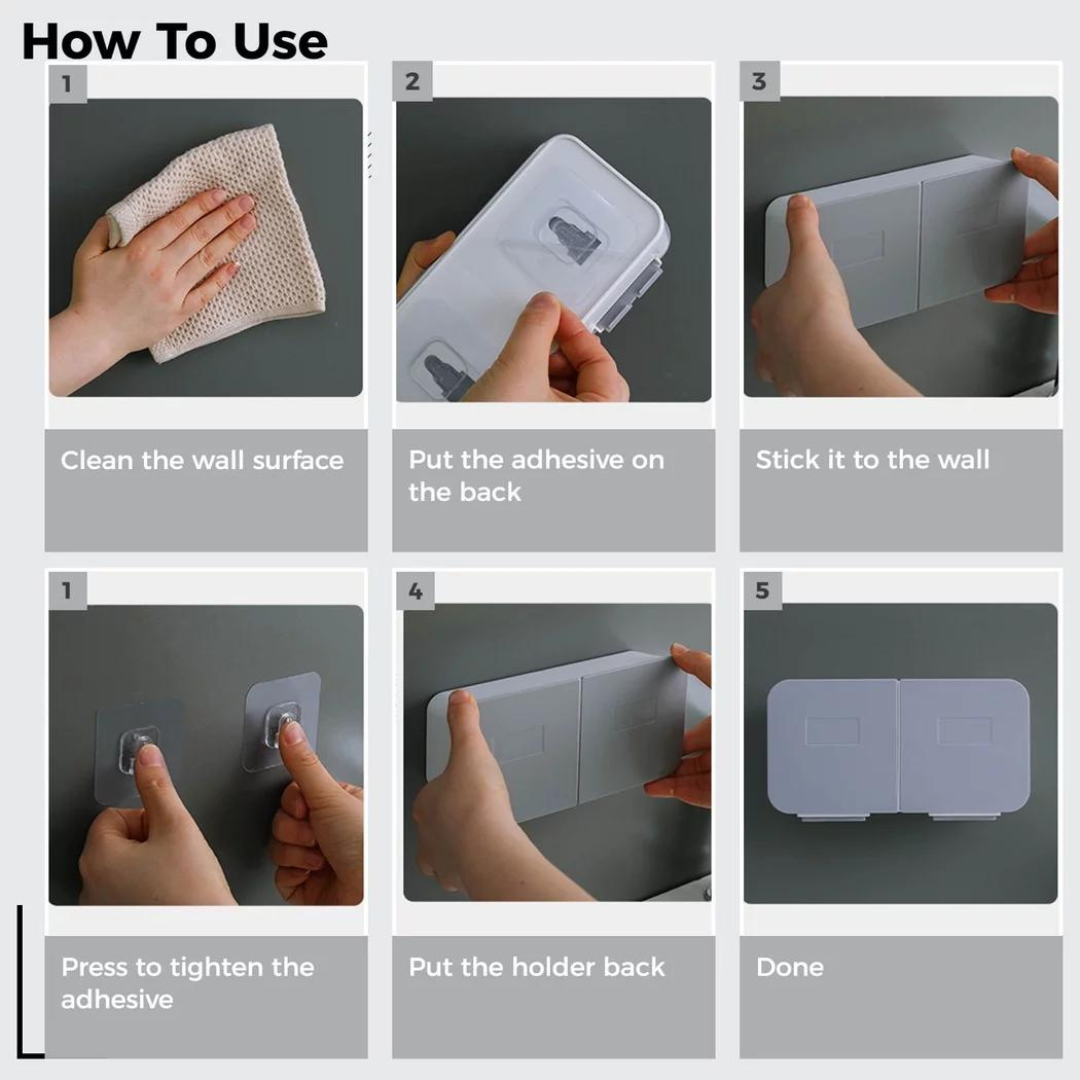 How To Use

1

Clean the wall surface

2

Put the adhesive on the back

3

Stick it to the wall

1

Press to tighten the adhesive

4

Put the holder back

5

Done