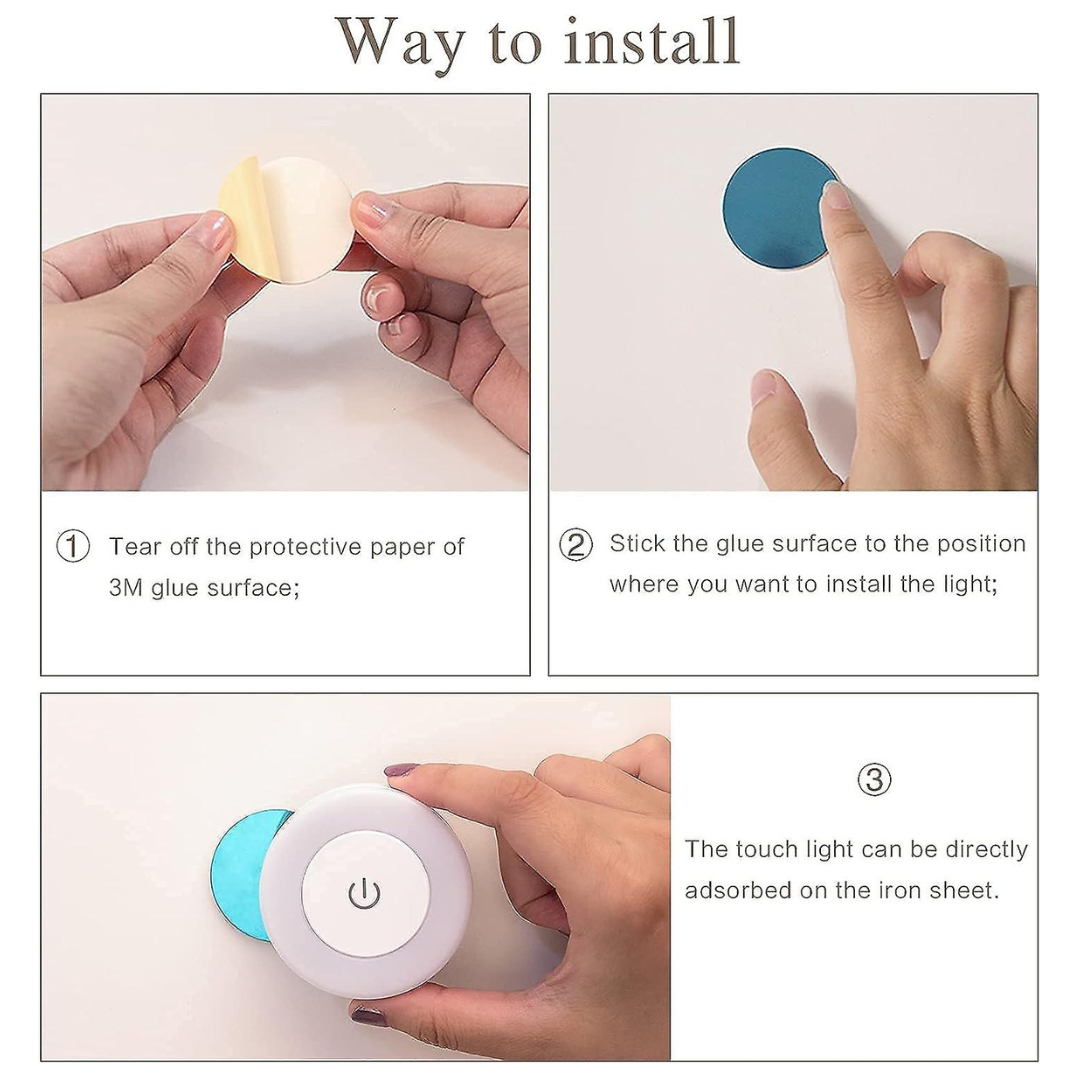 Way to install

① Tear off the protective paper of 3M glue surface;

② Stick the glue surface to the position where you want to install the light;

③

The touch light can be directly adsorbed on the iron sheet.