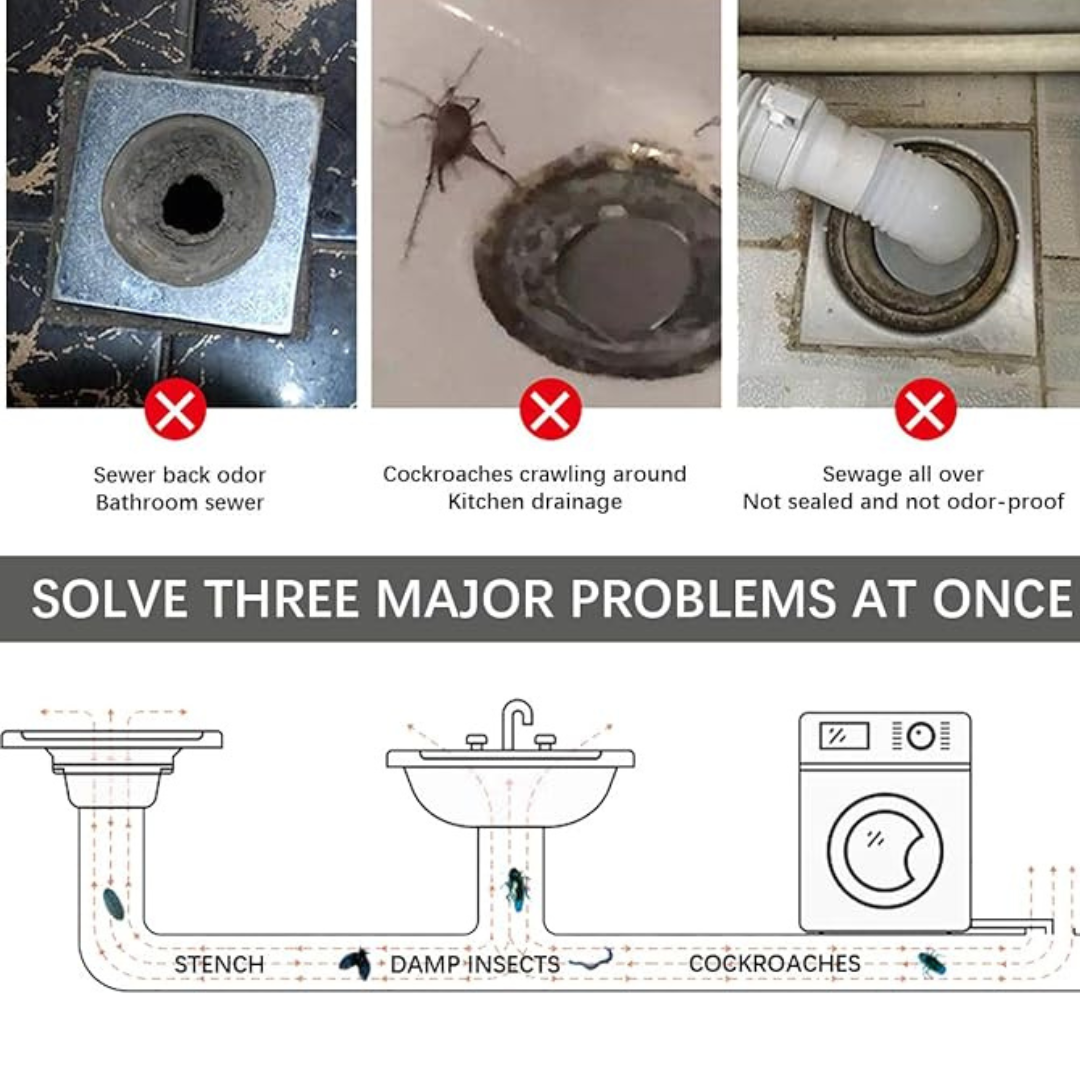 Sewer back odor
Bathroom sewer

Cockroaches crawling around
Kitchen drainage

Sewage all over
Not sealed and not odor-proof

SOLVE THREE MAJOR PROBLEMS AT ONCE

STENCH

DAMP INSECTS

COCKROACHES